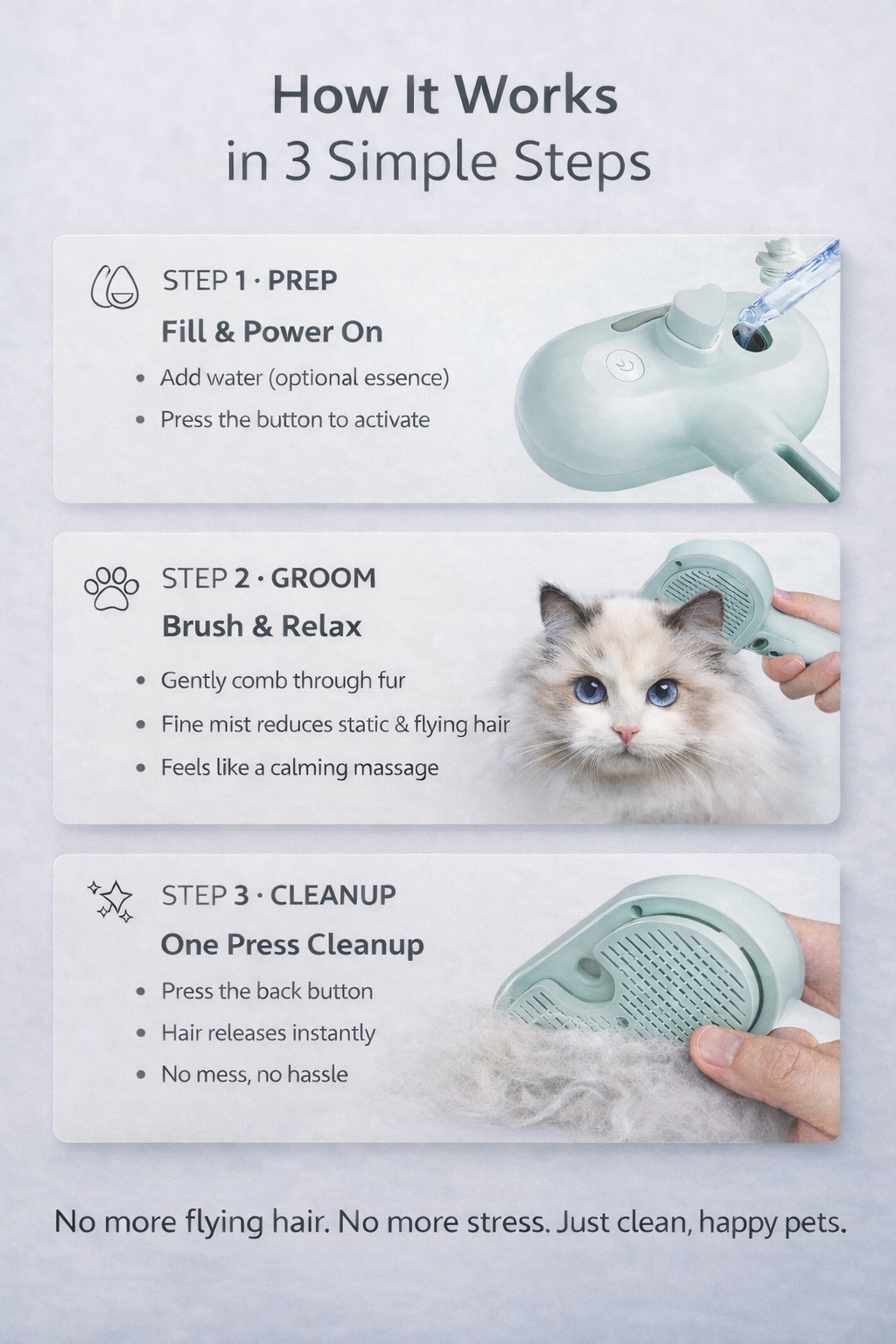 How It Works
in 3 Simple Steps

STEP 1 · PREP
Fill & Power On
• Add water (optional essence)
• Press the button to activate

STEP 2 · GROOM
Brush & Relax
• Gently comb through fur
• Fine mist reduces static & flying hair
• Feels like a calming massage

STEP 3 · CLEANUP
One Press Cleanup
• Press the back button
• Hair releases instantly
• No mess, no hassle

No more flying hair. No more stress. Just clean, happy pets.